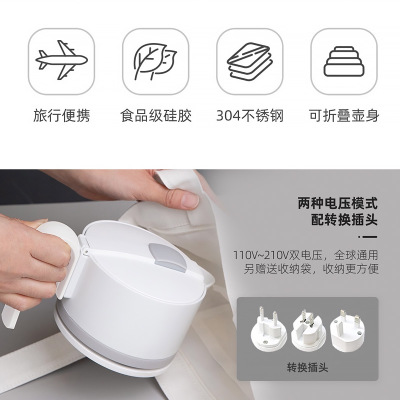 旅行便携

食品级硅胶

304不锈钢

可折叠壶身

两种电压模式
配转换插头

110V~210V双电压，全球通用
另赠送收纳袋，收纳更方便

转换插头