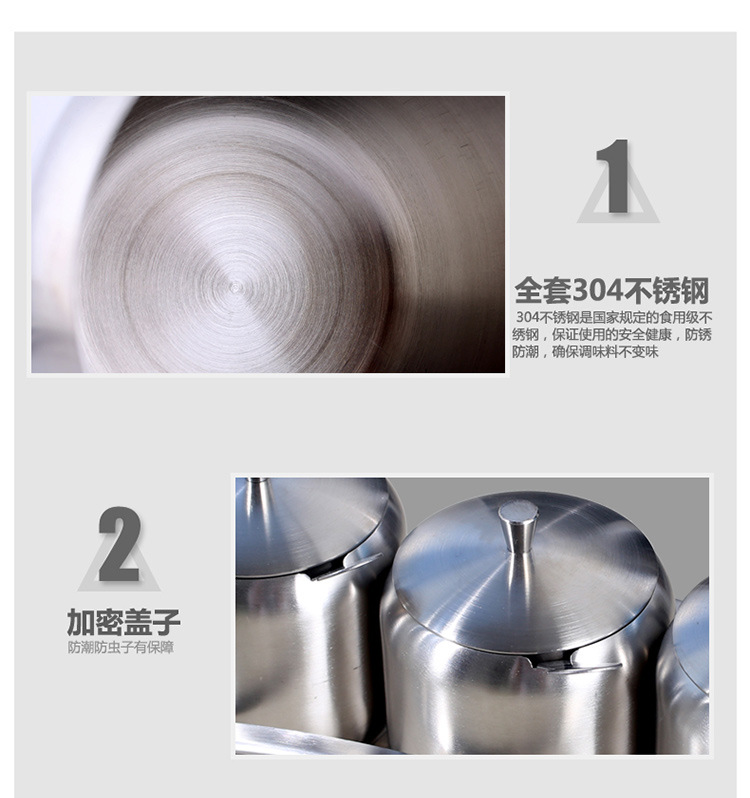 1

全套304不锈钢

304不锈钢是国家规定的食用级不锈钢，保证使用的安全健康，防锈防潮，确保调味料不变味

2

加密盖子

防潮防虫子有保障