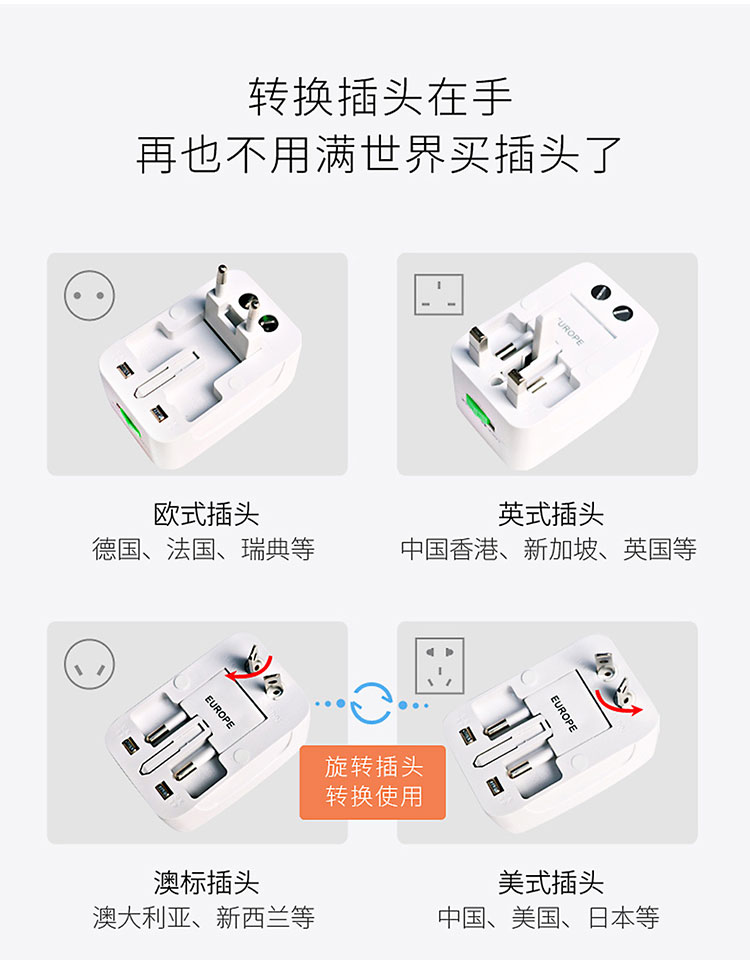 转换插头在手
再也不用满世界买插头了

EUROPE

欧式插头
德国、法国、瑞典等

英式插头
中国香港、新加坡、英国等

EUROPE

EUROPE

旋转插头
转换使用

澳标插头
澳大利亚、新西兰等

美式插头
中国、美国、日本等