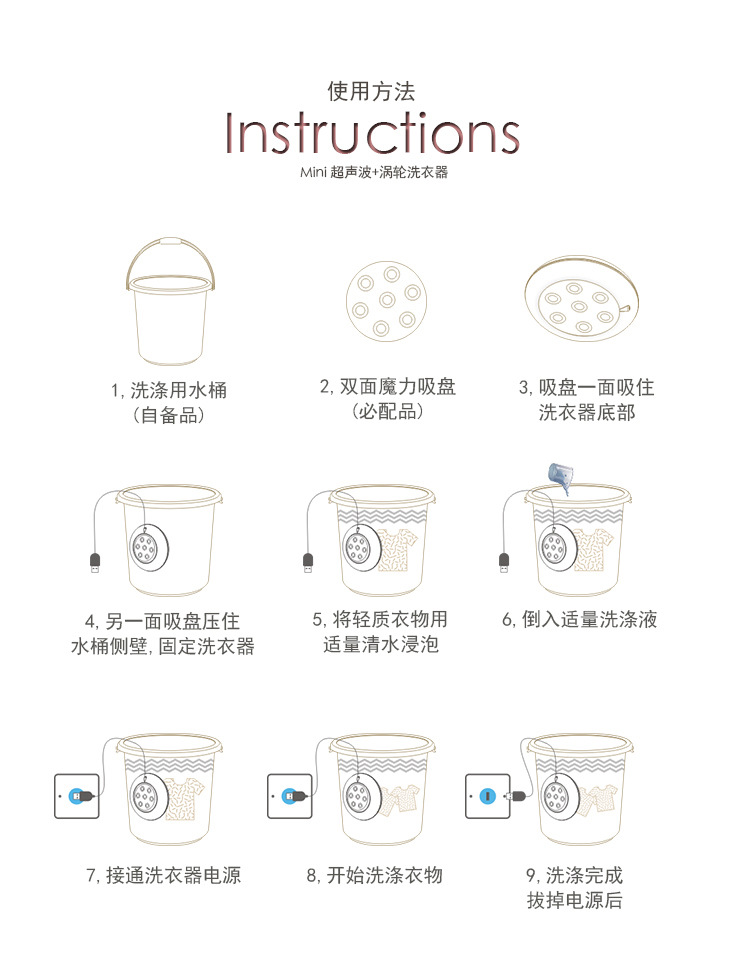 使用方法
Instructions
Mini 超声波+涡轮洗衣器

1, 洗涤用水桶
（自备品）

2, 双面魔力吸盘
（必配品）

3, 吸盘一面吸住
洗衣器底部

4, 另一面吸盘压住
水桶侧壁, 固定洗衣器

5, 将轻质衣物用
适量清水浸泡

6, 倒入适量洗涤液

7, 接通洗衣器电源

8, 开始洗涤衣物

9, 洗涤完成
拔掉电源后