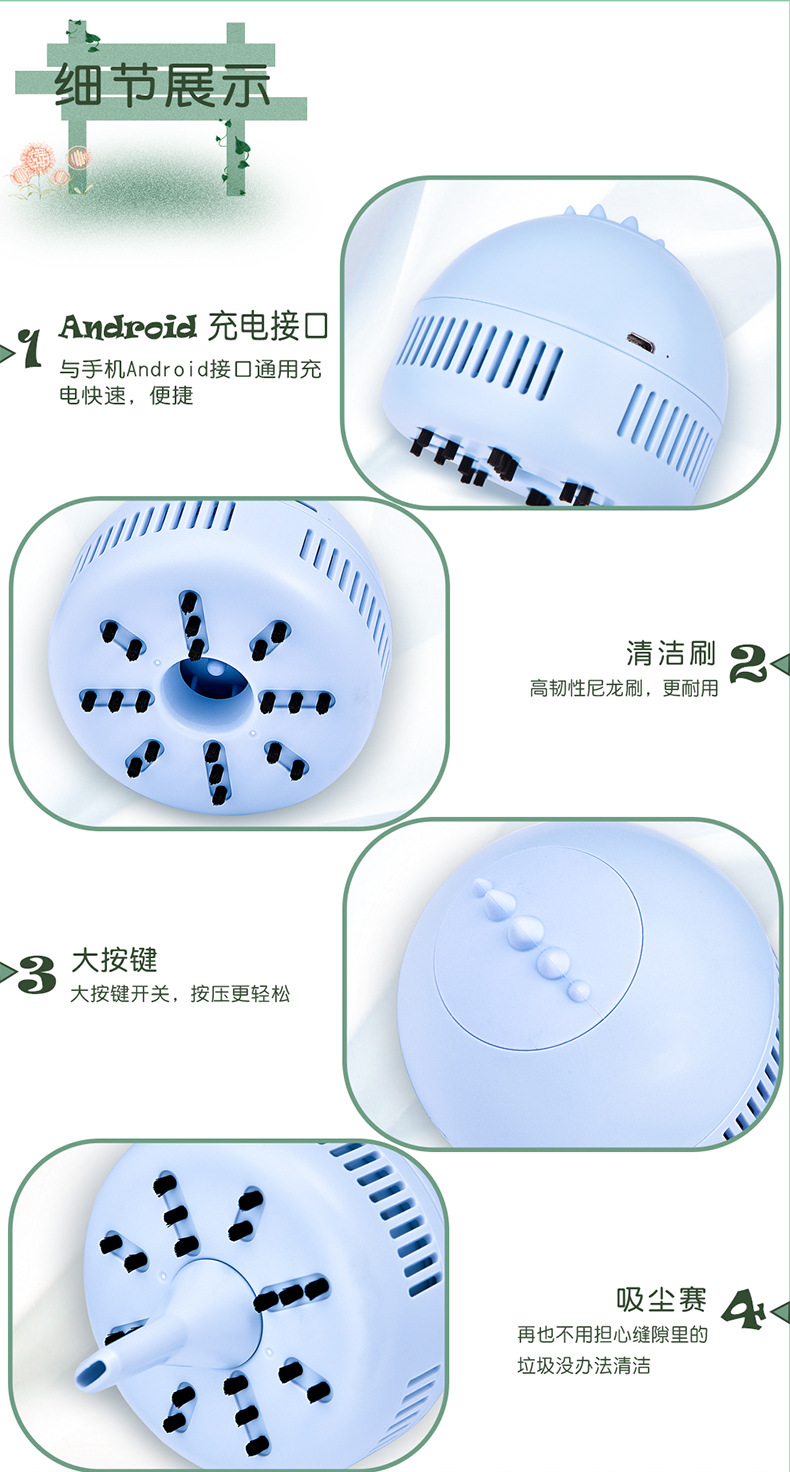 细节展示

1 Android 充电接口
与手机Android接口通用充电快速，便捷

清洁刷 2
高韧性尼龙刷，更耐用

3 大按键
大按键开关，按压更轻松

吸尘赛 4
再也不用担心缝隙里的垃圾没办法清洁