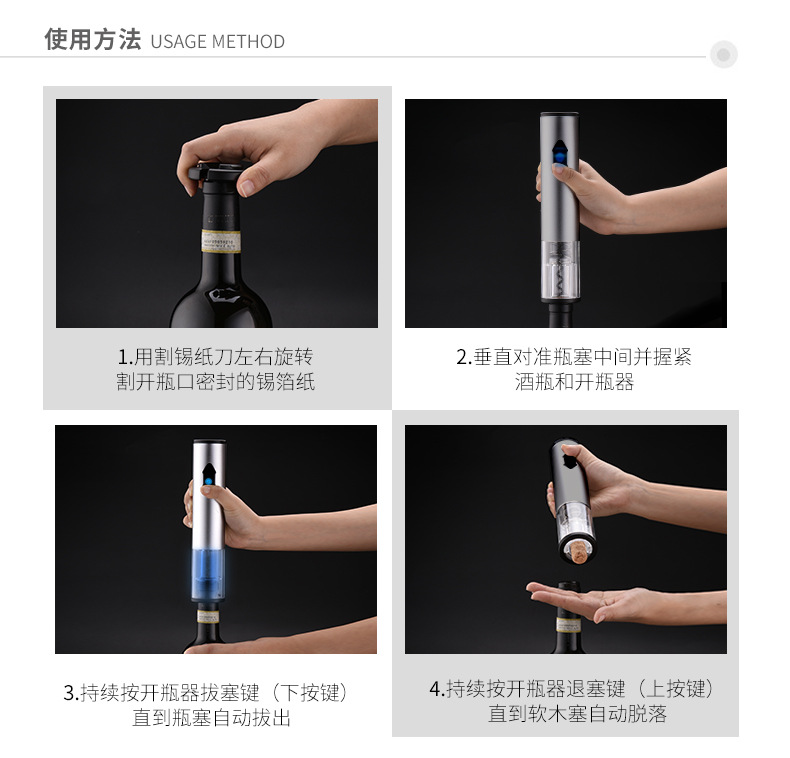 使用方法 USAGE METHOD

1.用割锡纸刀左右旋转
割开瓶口密封的锡箔纸

2.垂直对准瓶塞中间并握紧
酒瓶和开瓶器

3.持续按开瓶器拔塞键（下按键）
直到瓶塞自动拔出

4.持续按开瓶器退塞键（上按键）
直到软木塞自动脱落