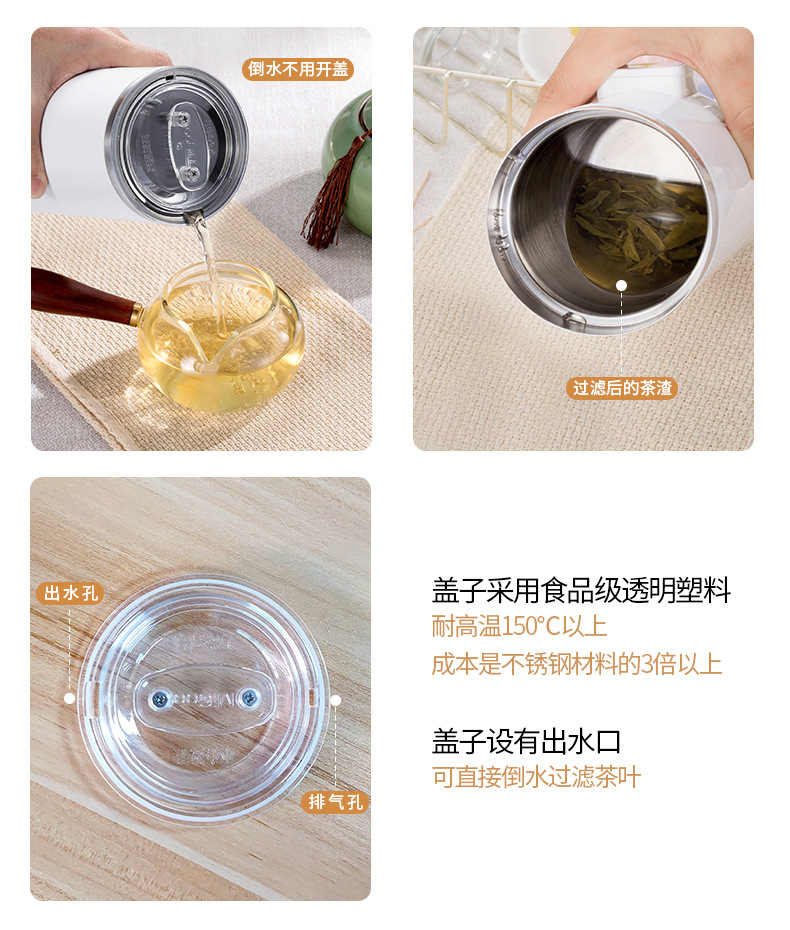 倒水不用开盖

过滤后的茶渣

出水孔

排气孔

盖子采用食品级透明塑料
耐高温150°C以上
成本是不锈钢材料的3倍以上

盖子设有出水口
可直接倒水过滤茶叶