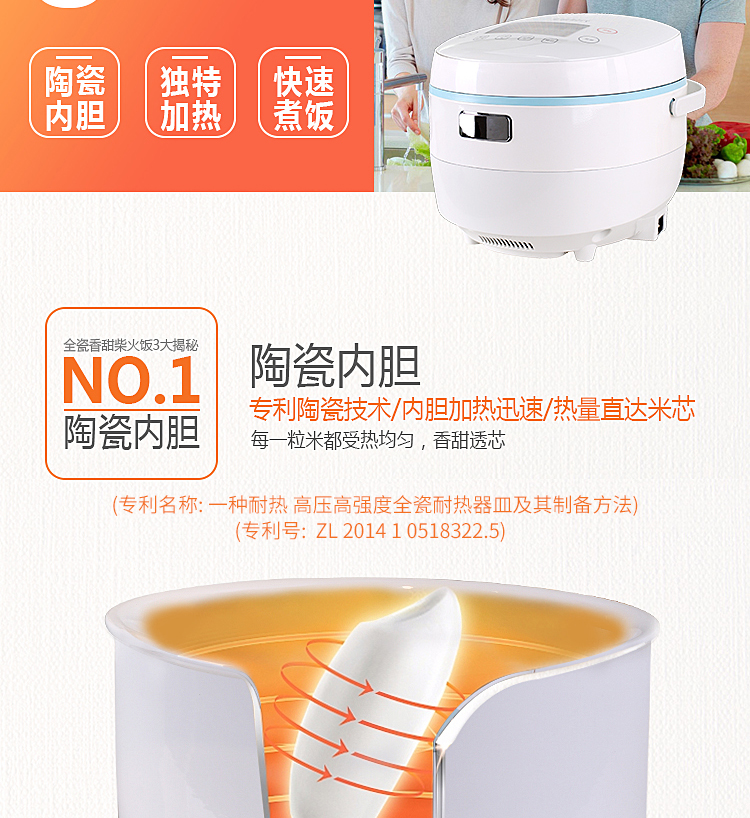 陶瓷内胆

独特加热

快速煮饭

全瓷香甜柴火饭3大揭秘

NO.1

陶瓷内胆

陶瓷内胆

专利陶瓷技术/内胆加热迅速/热量直达米芯

每一粒米都受热均匀，香甜透芯

(专利名称: 一种耐热 高压高强度全瓷耐热器皿及其制备方法)
(专利号: ZL 2014 1 0518322.5)