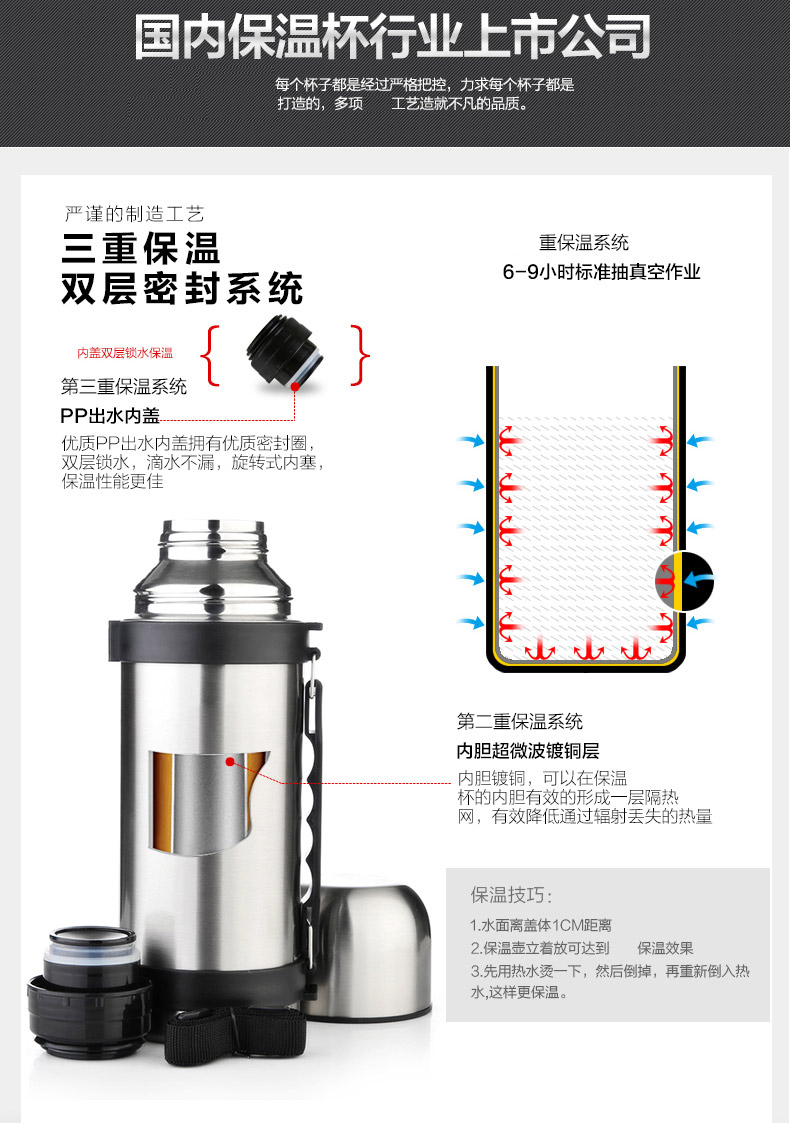 国内保温杯行业上市公司

每个杯子都是经过严格把控，力求每个杯子都是打造的，多项　　工艺造就不凡的品质。

严谨的制造工艺

三重保温
双层密封系统

内盖双层锁水保温

第三重保温系统

PP出水内盖

优质PP出水内盖拥有优质密封圈，双层锁水，滴水不漏，旋转式内塞，保温性能更佳

重保温系统

6-9小时标准抽真空作业

第二重保温系统

内胆超微波镀铜层

内胆镀铜，可以在保温杯的内胆有效的形成一层隔热网，有效降低通过辐射丢失的热量

保温技巧：

1.水面离盖体1CM距离
2.保温壶立着放可达到　　保温效果
3.先用热水烫一下，然后倒掉，再重新倒入热水,这样更保温。