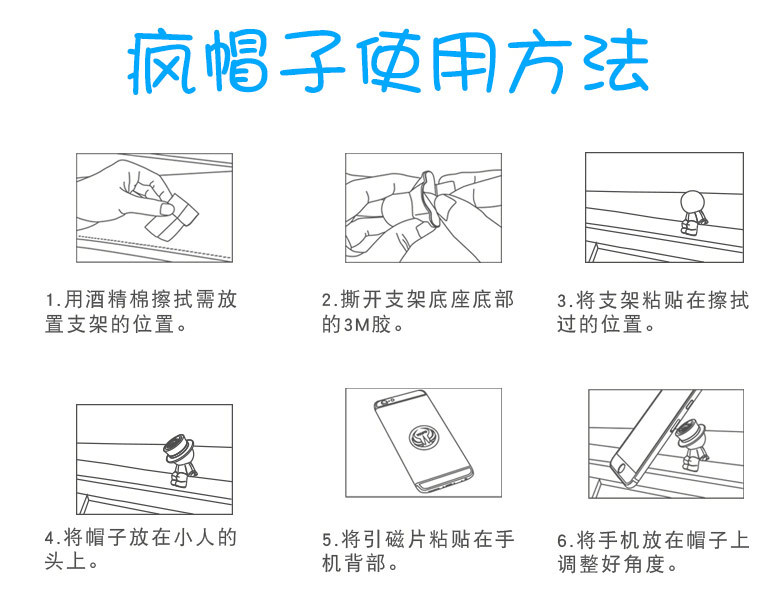 疯帽子使用方法

1.用酒精棉擦拭需放置支架的位置。

2.撕开支架底座底部的3M胶。

3.将支架粘贴在擦拭过的位置。

4.将帽子放在小人的头上。

5.将引磁片粘贴在手机背部。

6.将手机放在帽子上调整好角度。