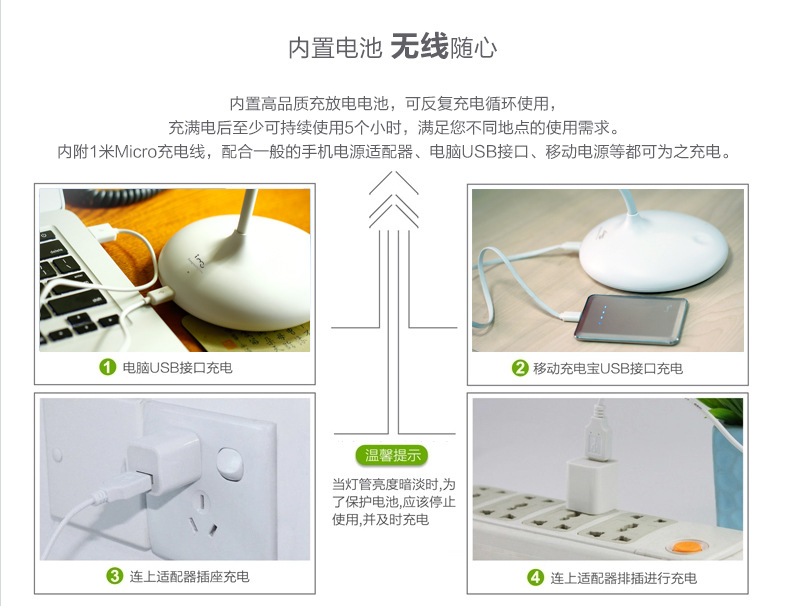 内置电池 无线随心

内置高品质充放电电池，可反复充电循环使用，
充满电后至少可持续使用5个小时，满足您不同地点的使用需求。
内附1米Micro充电线，配合一般的手机电源适配器、电脑USB接口、移动电源等都可为之充电。

1 电脑USB接口充电

2 移动充电宝USB接口充电

温馨提示

当灯管亮度暗淡时,为了保护电池,应该停止使用,并及时充电

3 连上适配器插座充电

4 连上适配器排插进行充电