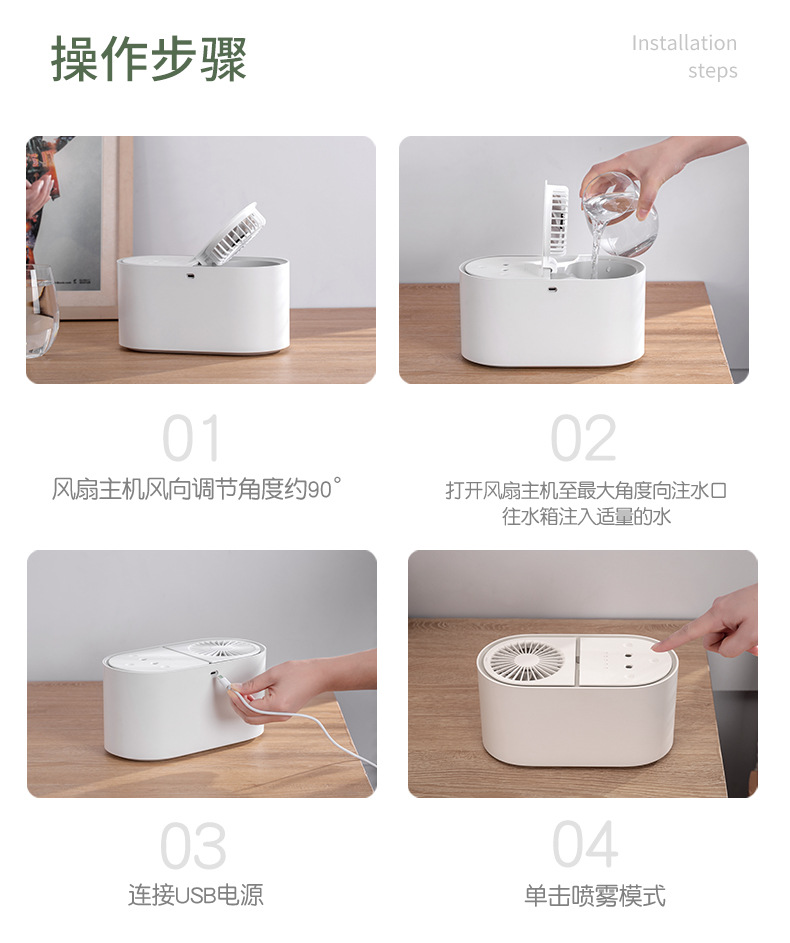 操作步骤

Installation steps

01

风扇主机风向调节角度约90°

02

打开风扇主机至最大角度向注水口往水箱注入适量的水

03

连接USB电源

04

单击喷雾模式