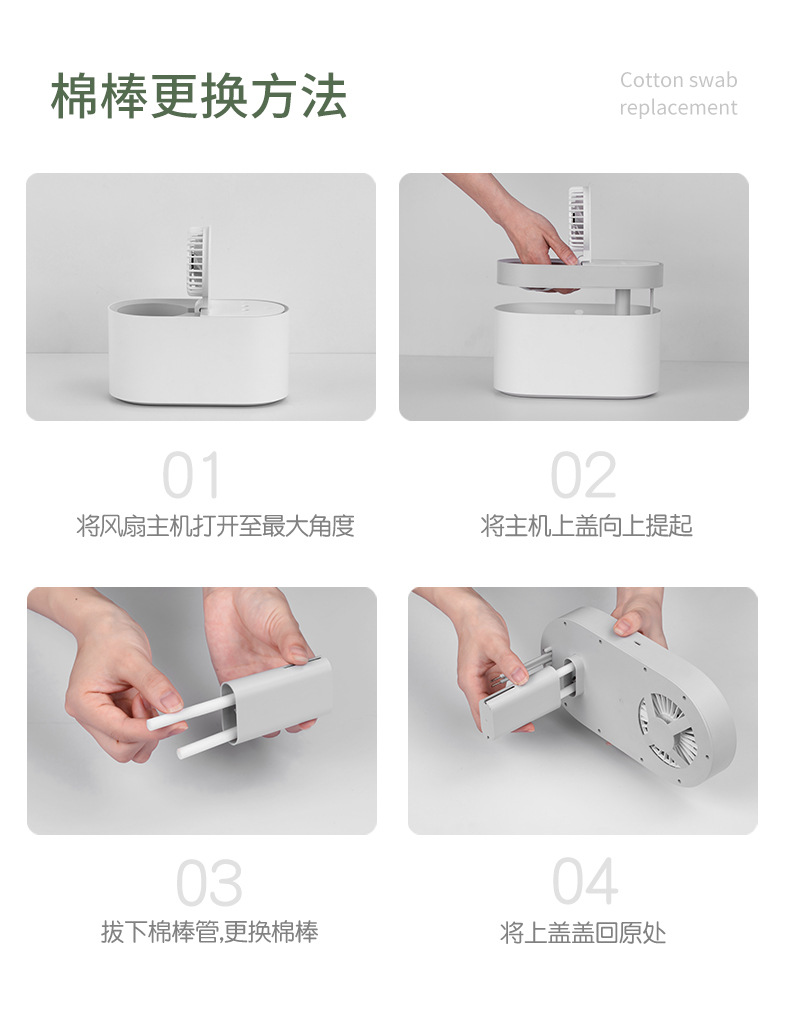 棉棒更换方法

Cotton swab replacement

01
将风扇主机打开至最大角度

02
将主机上盖向上提起

03
拔下棉棒管,更换棉棒

04
将上盖盖回原处