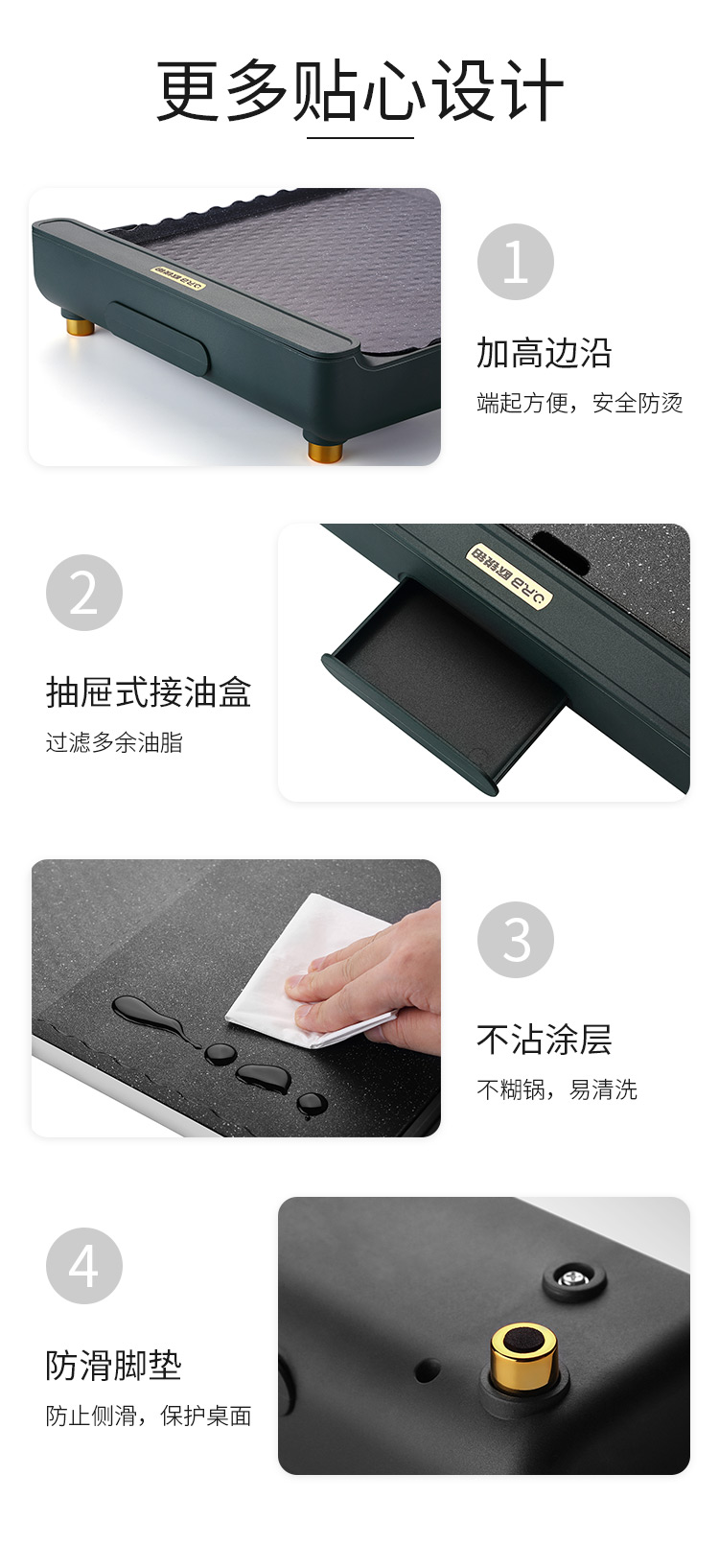 更多贴心设计

1

加高边沿

端起方便，安全防烫

2

抽屉式接油盒

过滤多余油脂

3

不沾涂层

不糊锅，易清洗

4

防滑脚垫

防止侧滑，保护桌面